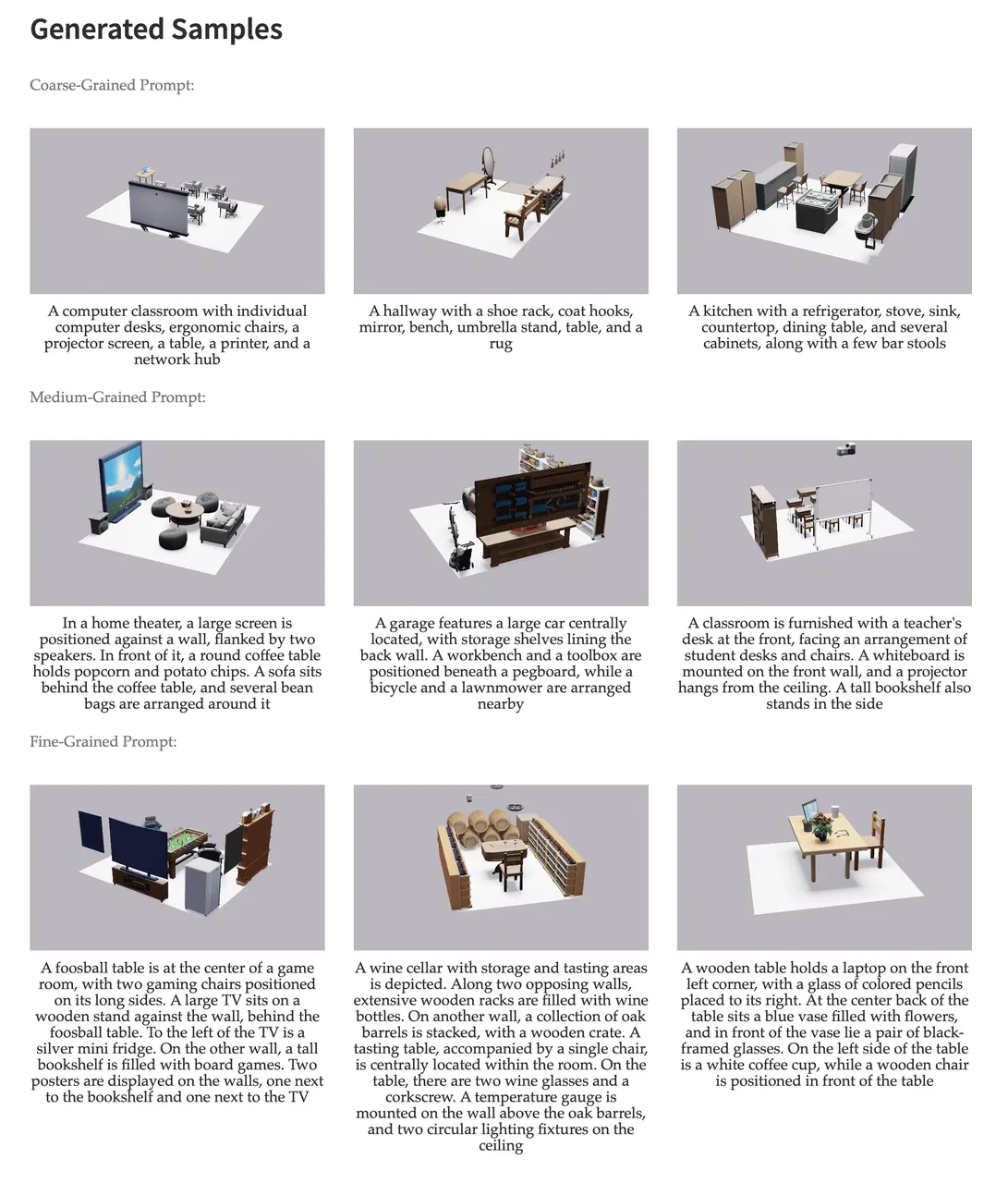 Generated Samples

Coarse-Grained Prompt:

A computer classroom with individual computer desks, ergonomic chairs, a projector screen, a table, a printer, and a network hub

A hallway with a shoe rack, coat hooks, mirror, bench, umbrella stand, table, and a rug

A kitchen with a refrigerator, stove, sink, countertop, dining table, and several cabinets, along with a few bar stools

Medium-Grained Prompt:

In a home theater, a large screen is positioned against a wall, flanked by two speakers. In front of it, a round coffee table holds popcorn and potato chips. A sofa sits behind the coffee table, and several bean bags are arranged around it

A garage features a large car centrally located, with storage shelves lining the back wall. A workbench and a toolbox are positioned beneath a pegboard, while a bicycle and a lawnmower are arranged nearby

A classroom is furnished with a teacher's desk at the front, facing an arrangement of student desks and chairs. A whiteboard is mounted on the front wall, and a projector hangs from the ceiling. A tall bookshelf also stands in the side

Fine-Grained Prompt:

A foosball table is at the center of a game room, with two gaming chairs positioned on its long sides. A large TV sits on a wooden stand against the wall, behind the foosball table. To the left of the TV is a silver mini fridge. On the other wall, a tall bookshelf is filled with board games. Two posters are displayed on the walls, one next to the bookshelf and one next to the TV

A wine cellar with storage and tasting areas is depicted. Along two opposing walls, extensive wooden racks are filled with wine bottles. On another wall, a collection of oak barrels is stacked, with a wooden crate. A tasting table, accompanied by a single chair, is centrally located within the room. On the table, there are two wine glasses and a corkscrew. A temperature gauge is mounted on the wall above the oak barrels, and two circular lighting fixtures on the ceiling

A wooden table holds a laptop on the front left corner, with a glass of colored pencils placed to its right. At the center back of the table sits a blue vase filled with flowers, and in front of the vase lie a pair of black-framed glasses. On the left side of the table is a white coffee cup, while a wooden chair is positioned in front of the table